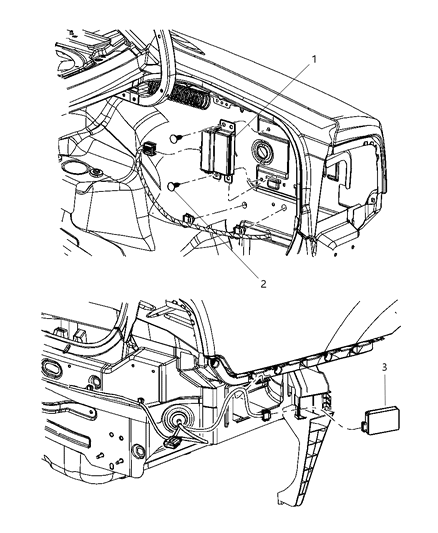 1

2

3