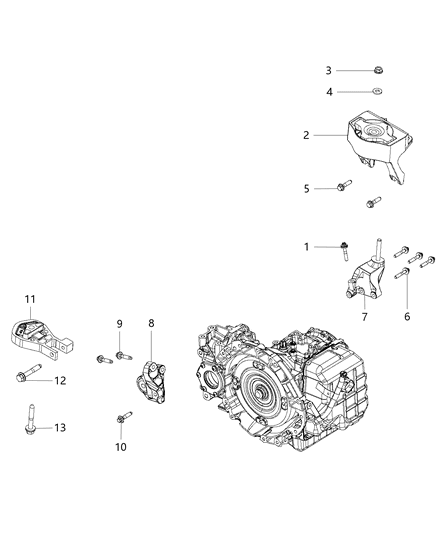 3
4
2
5
1
7
6
11
9
8
12
13
10