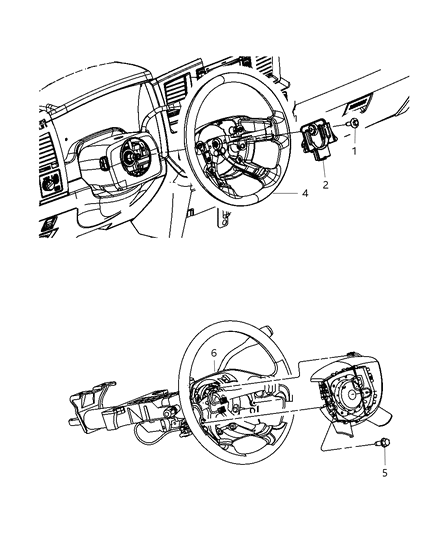 1
2
4
6
5