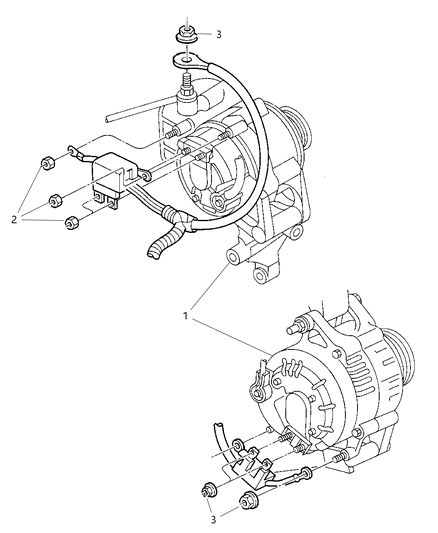 3
2
1
3