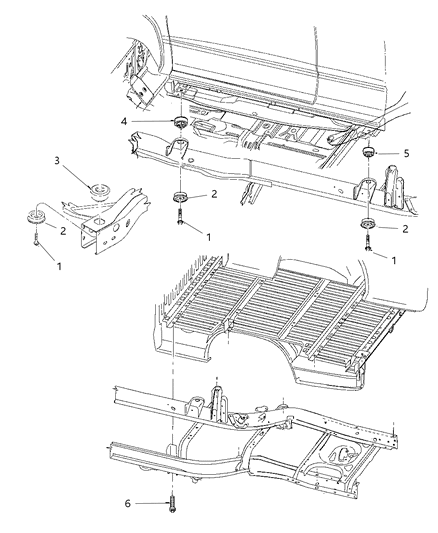 4
5
3
2
2
1
2
1
1
6