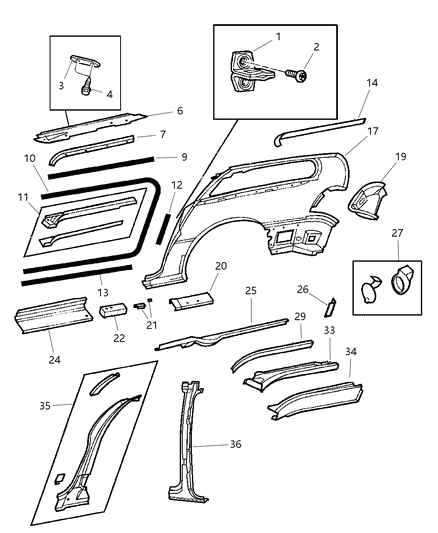 1
2
3
4
6
7
9
10
11
12
13
14
17
19
20
21
22
24
25
26
27
29
33
34
35
36