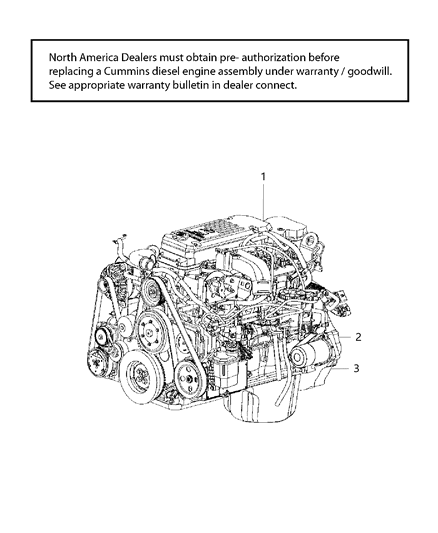 North America Dealers must obtain pre- authorization before replacing a Cummins diesel engine assembly under warranty / goodwill. See appropriate warranty bulletin in dealer connect.

1

2

3