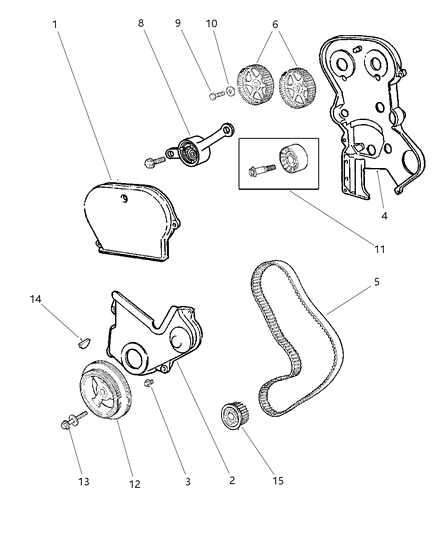 1
8
9
10
6
4
11
5
14
13
12
3
2
15