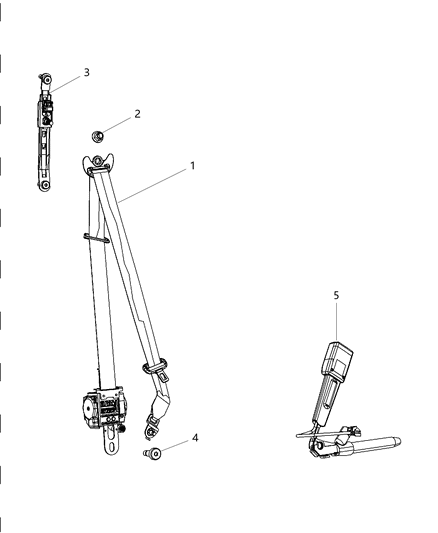 3
2
1
5
4