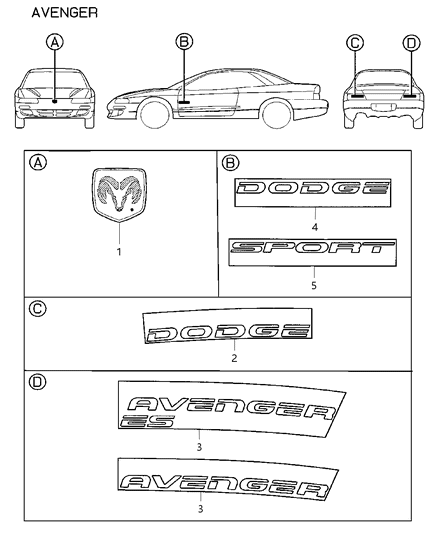 AVENGER

A

B

C

D

A

1

B

DODGE

4

SPORT

5

C

DODGE

2

D

AVENGER ES

3

AVENGER

3