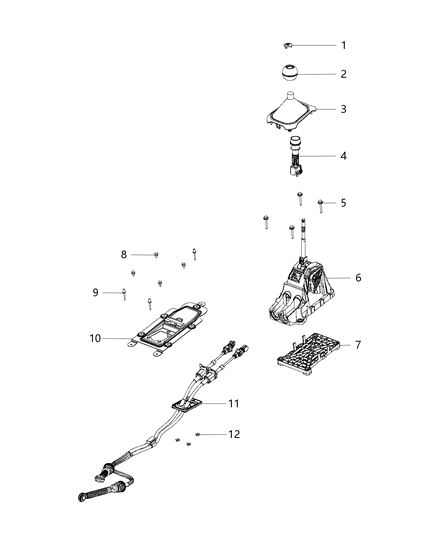 1
2
3
4
5
8
6
9
10
7
11
12