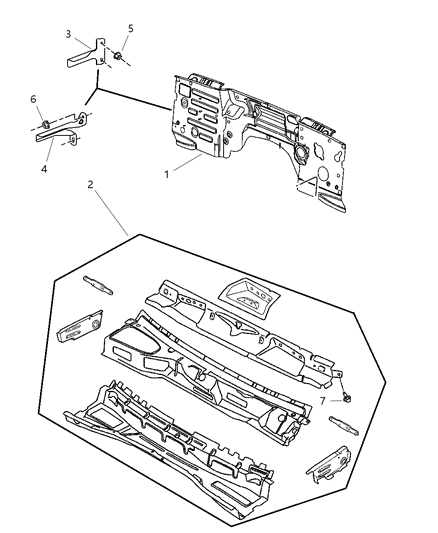 3
5
6
4
1
2
7