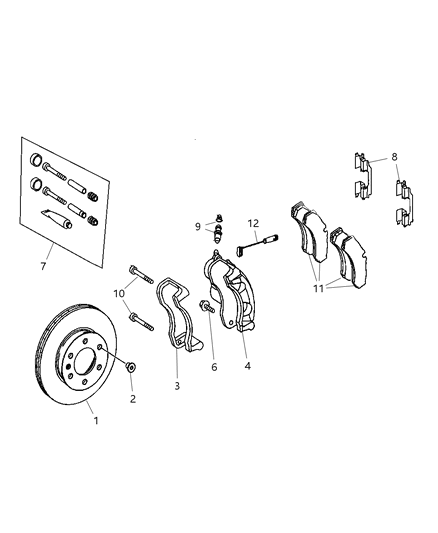 8
9
12
7
10
11
6
4
3
2
1