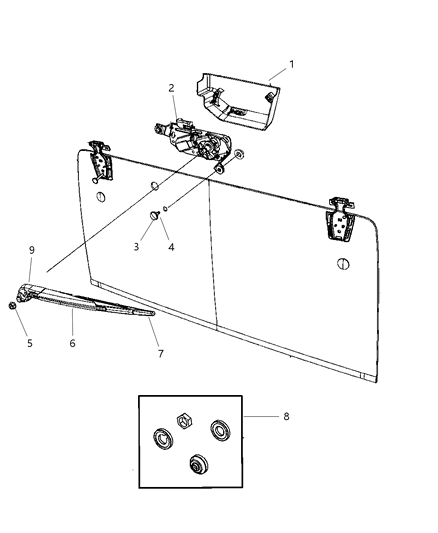 1
2
3
4
9
5
6
7
8