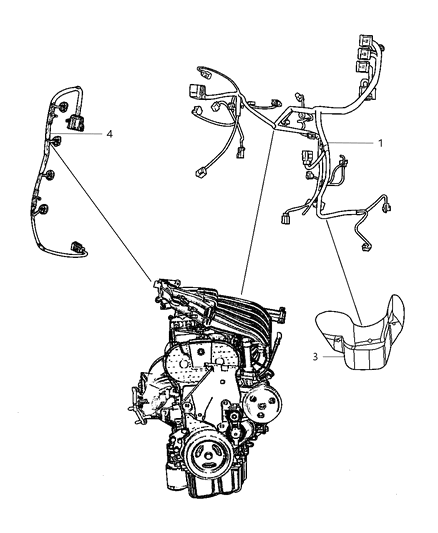 4

1

3