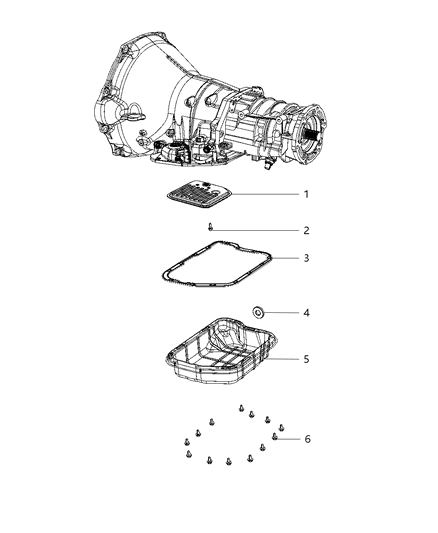 1

2

3

4

5

6