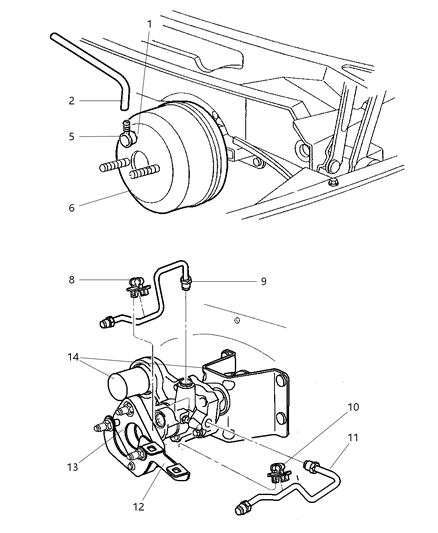 1
2
5
6
8
9
14
10
11
13
12