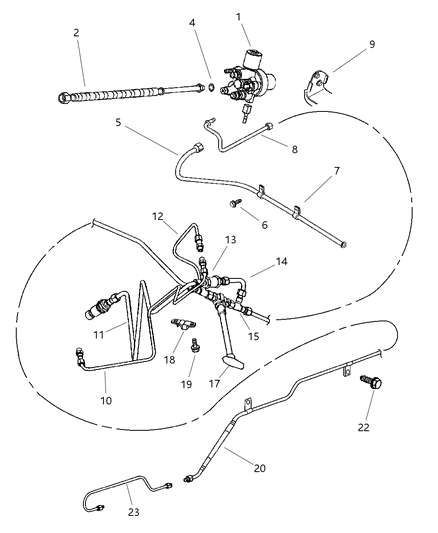 2
4
1
9
5
8
7
6
12
13
14
11
15
18
19
17
10
22
20
23