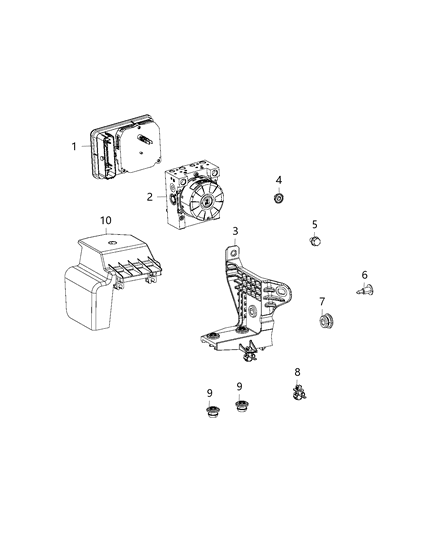 1
2
4
10
3
5
6
7
8
9
9