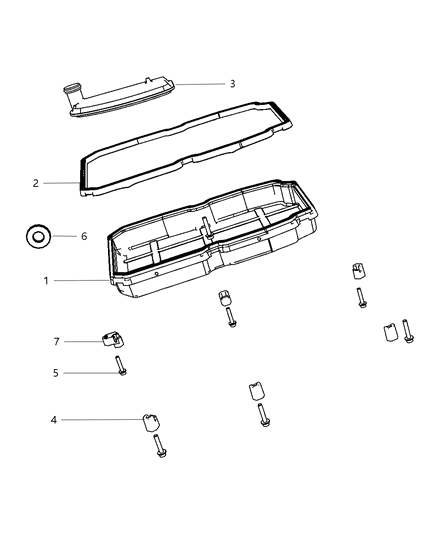 3
2
6
1
7
5
4