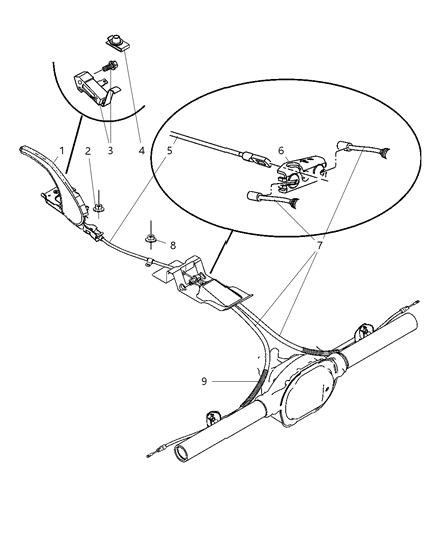 1
2
3
4
5
6
7
8
9