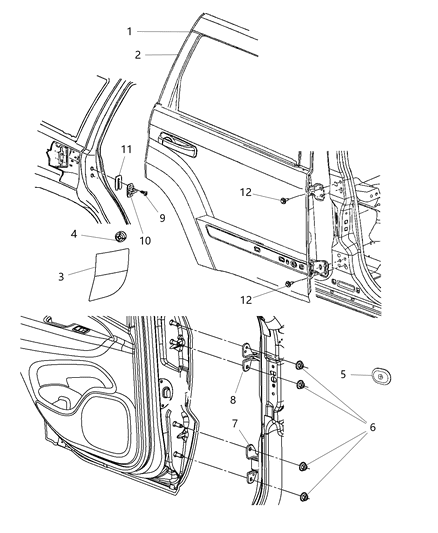 1
2
11
12
9
4
10
3
12
5
8
6
7