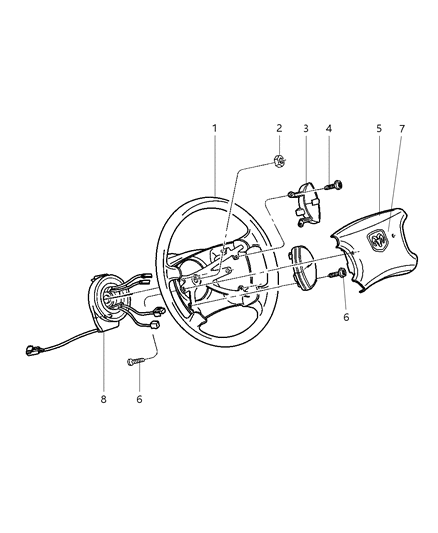 1
2
3
4
5
7
6
8
6