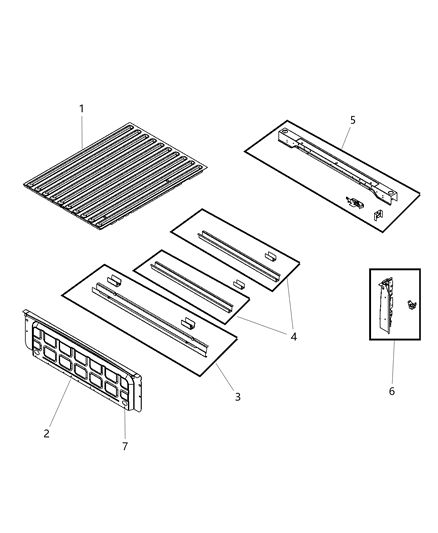 1
5
4
6
3
2
7