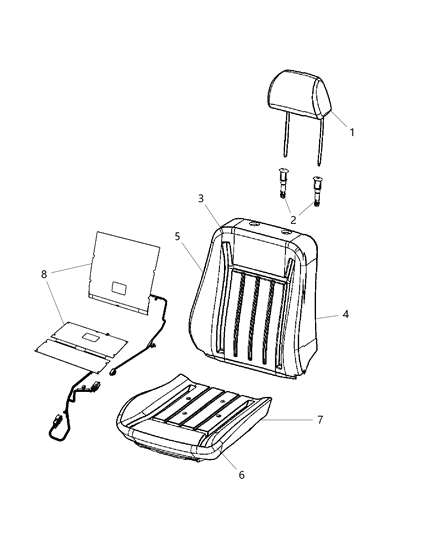 1
2
3
5
8
4
7
6