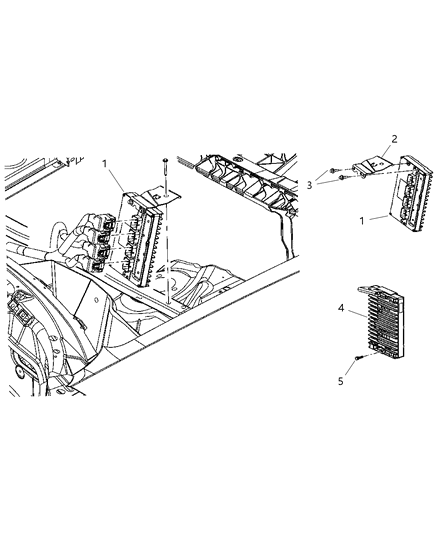 1
2
3
1
4
5