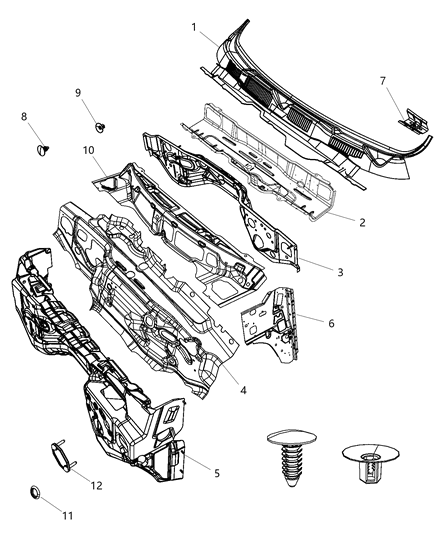 1
7
9
8
10
2
3
6
4
5
12
11