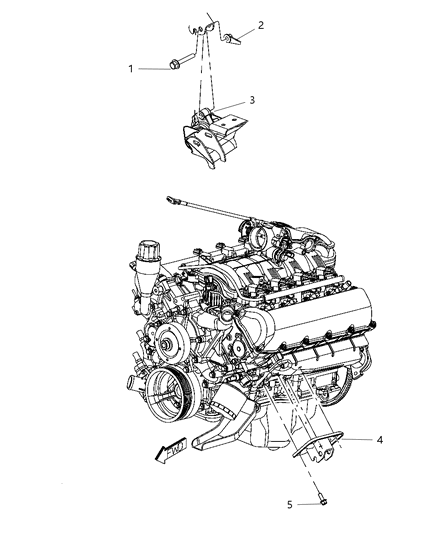 2
1
3
FWD
4
5