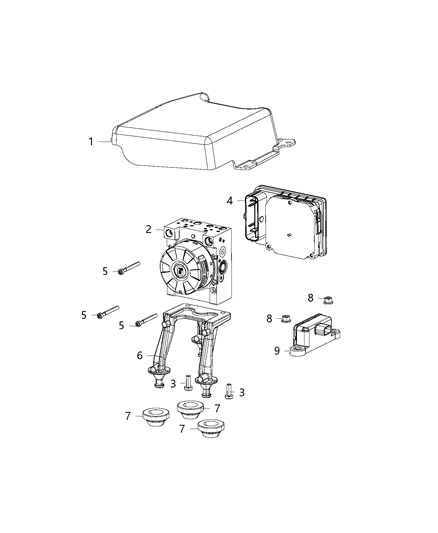 1
4
2
5
8
5
5
8
9
6
3
3
7
7
7