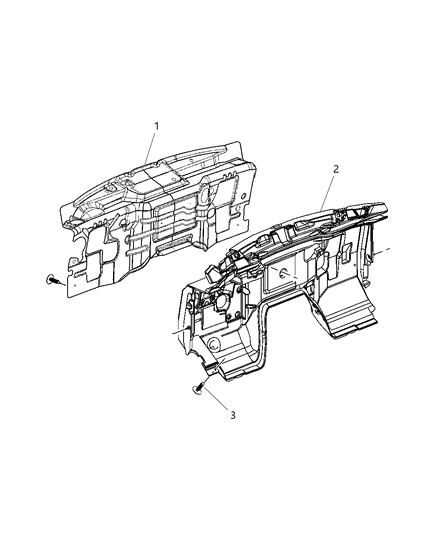 1
2
3