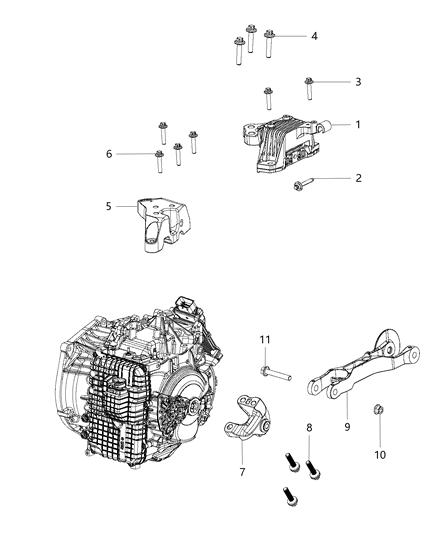 4
3
1
6
2
5
11
9
8
10
7