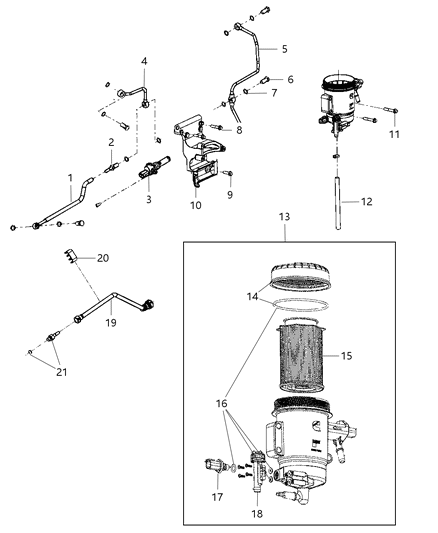 4
5
6
7
2
8
11
1
3
9
10
12
13
20
14
19
15
21
16
17
18