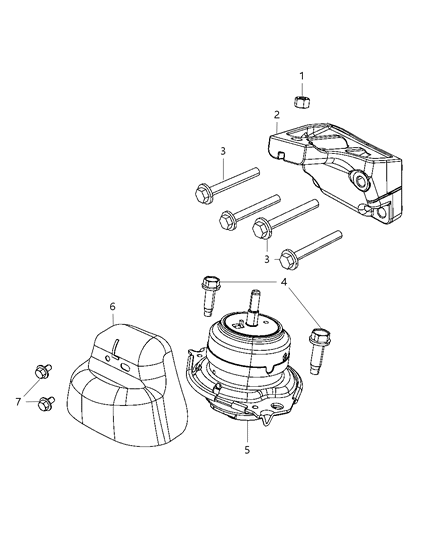 1
2
3
3
4
6
7
5