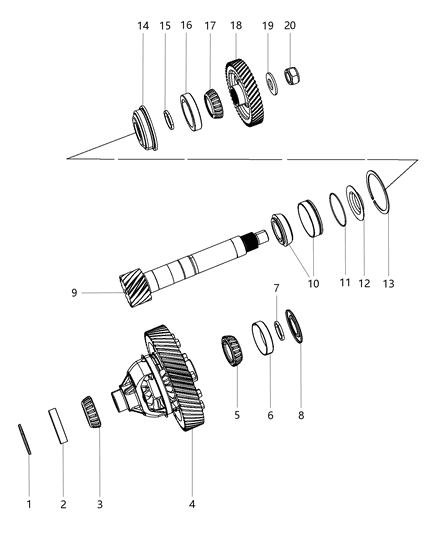 14 15 16 17 18 19 20

9

10 11 12 13

7

5 6 8

1 2 3 4