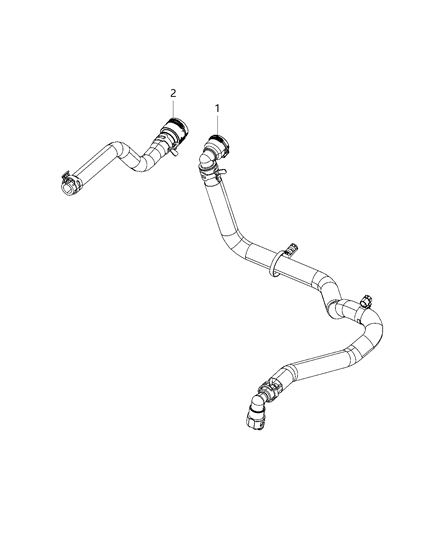 2

1