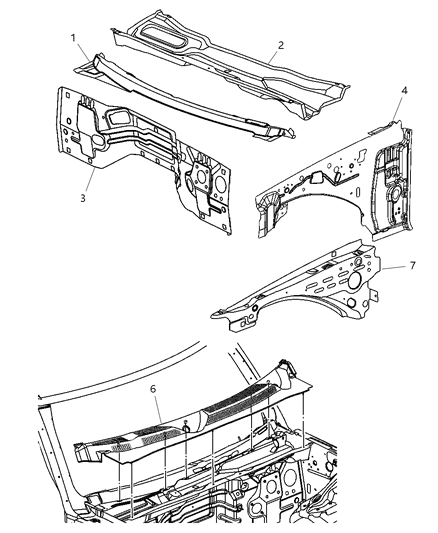 1
2
4
3
7
6