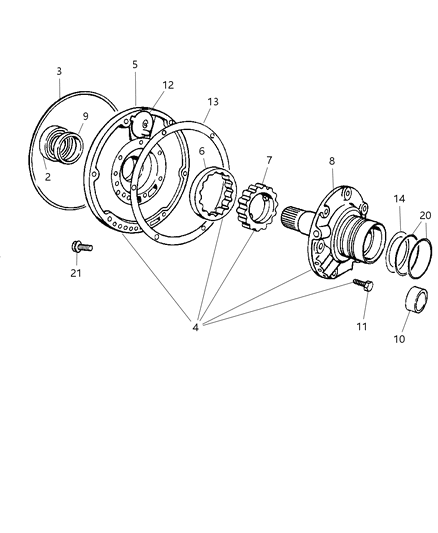 3
5
12
13
9
2
6
7
8
14
20
21
4
11
10