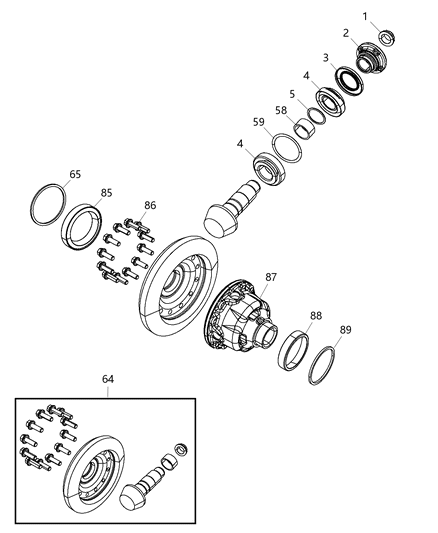 1
2
3
4
5
58
59
4
65
85
86
87
88
89
64