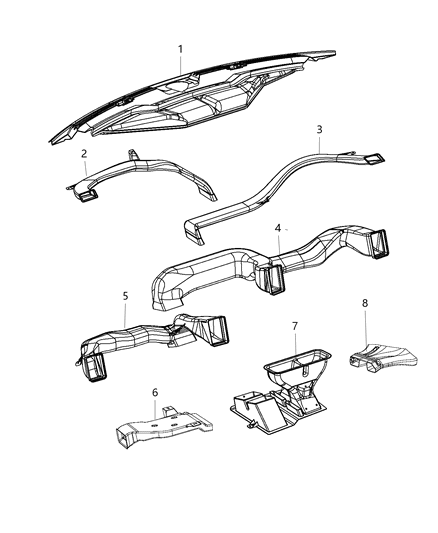 1
2
3
4
5
8
7
6