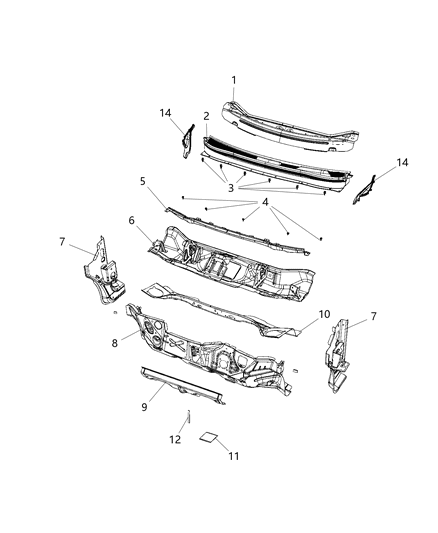 1
14
2
14
3
5
4
6
7
10
7
8
9
12
11