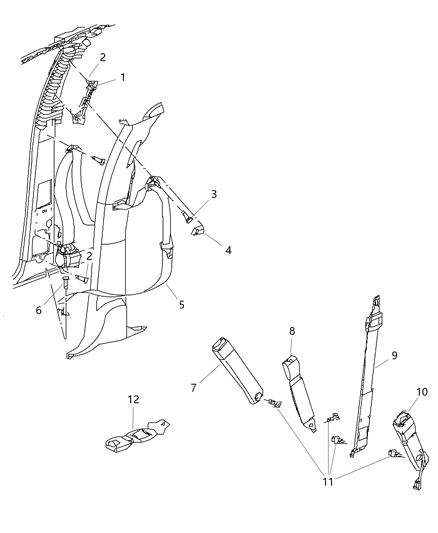 2
1
3
4
2
6
5
8
9
7
10
12
11