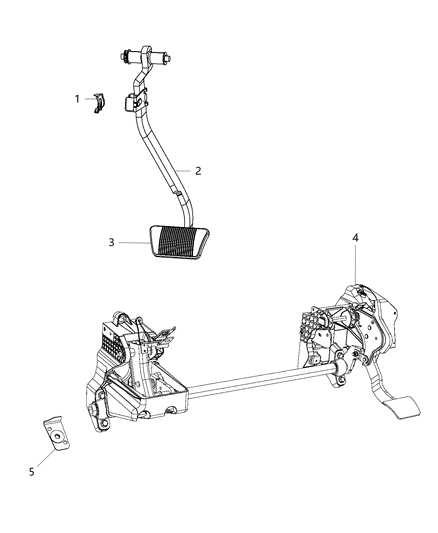 1
2
3
4
5