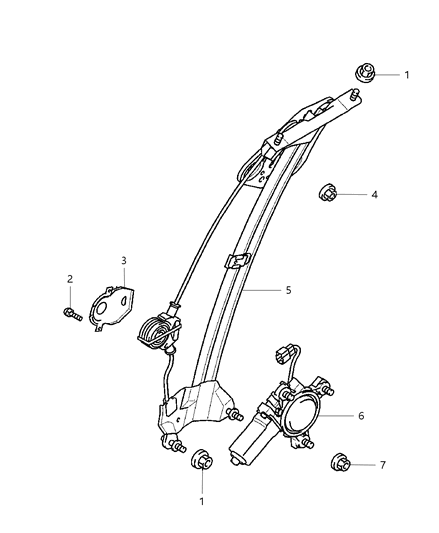 1
4
3
2
5
6
7
1