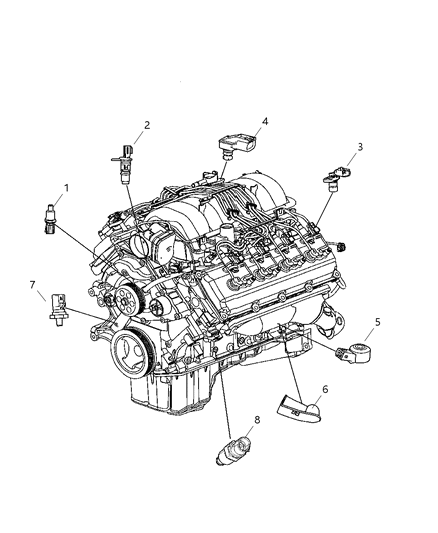 2
4
3
1
7
5
6
8