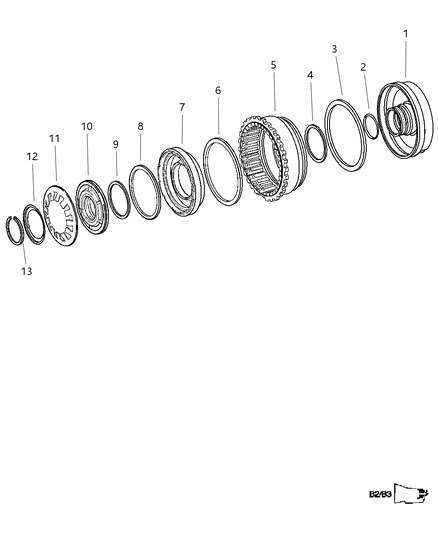 1
3
2
5
4
6
7
8
10
9
11
12
13
B2/B3