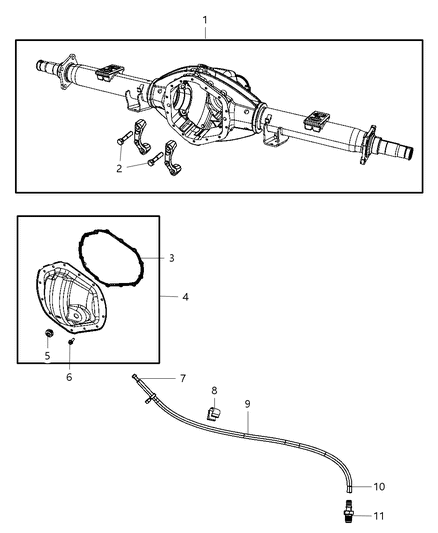 1

2

3

4

5

6

7

8

9

10

11