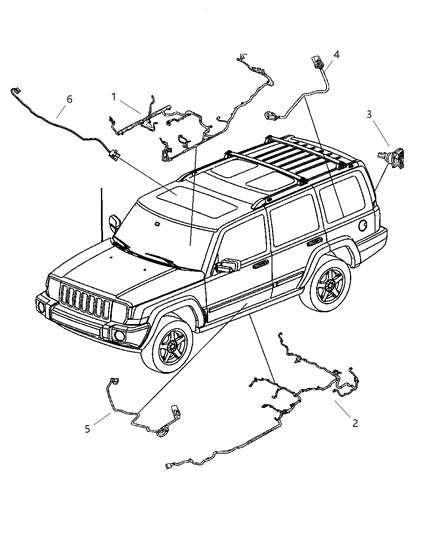 6
1
4
3
5
2