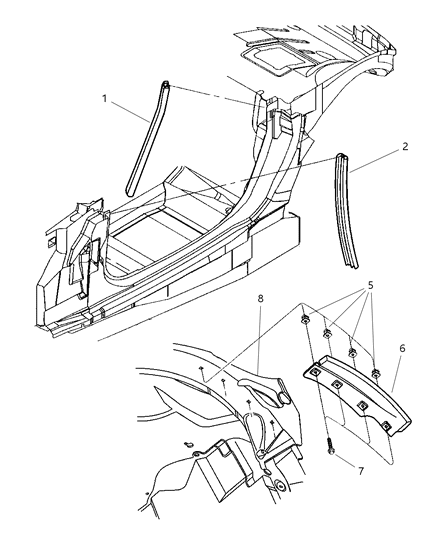 1
2
5
8
6
7