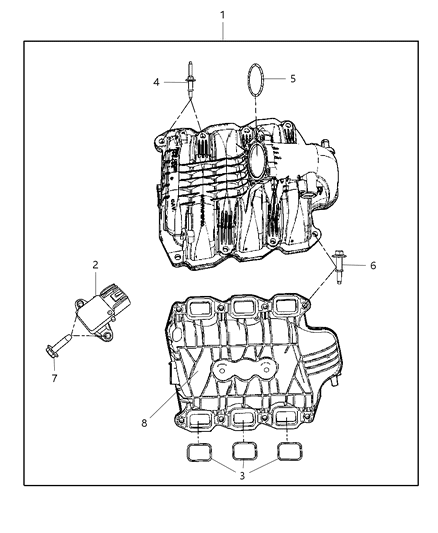 1
4
5
2
6
7
8
3