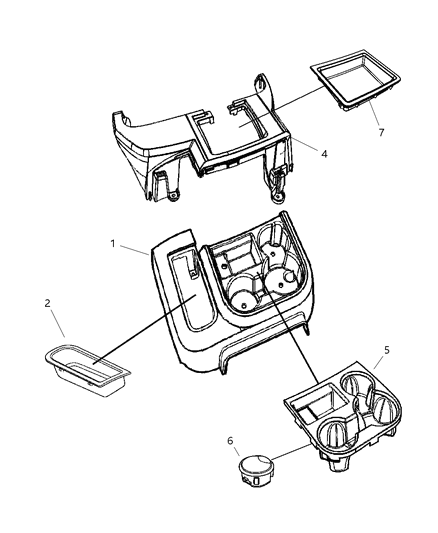 7
4
1
2
5
6